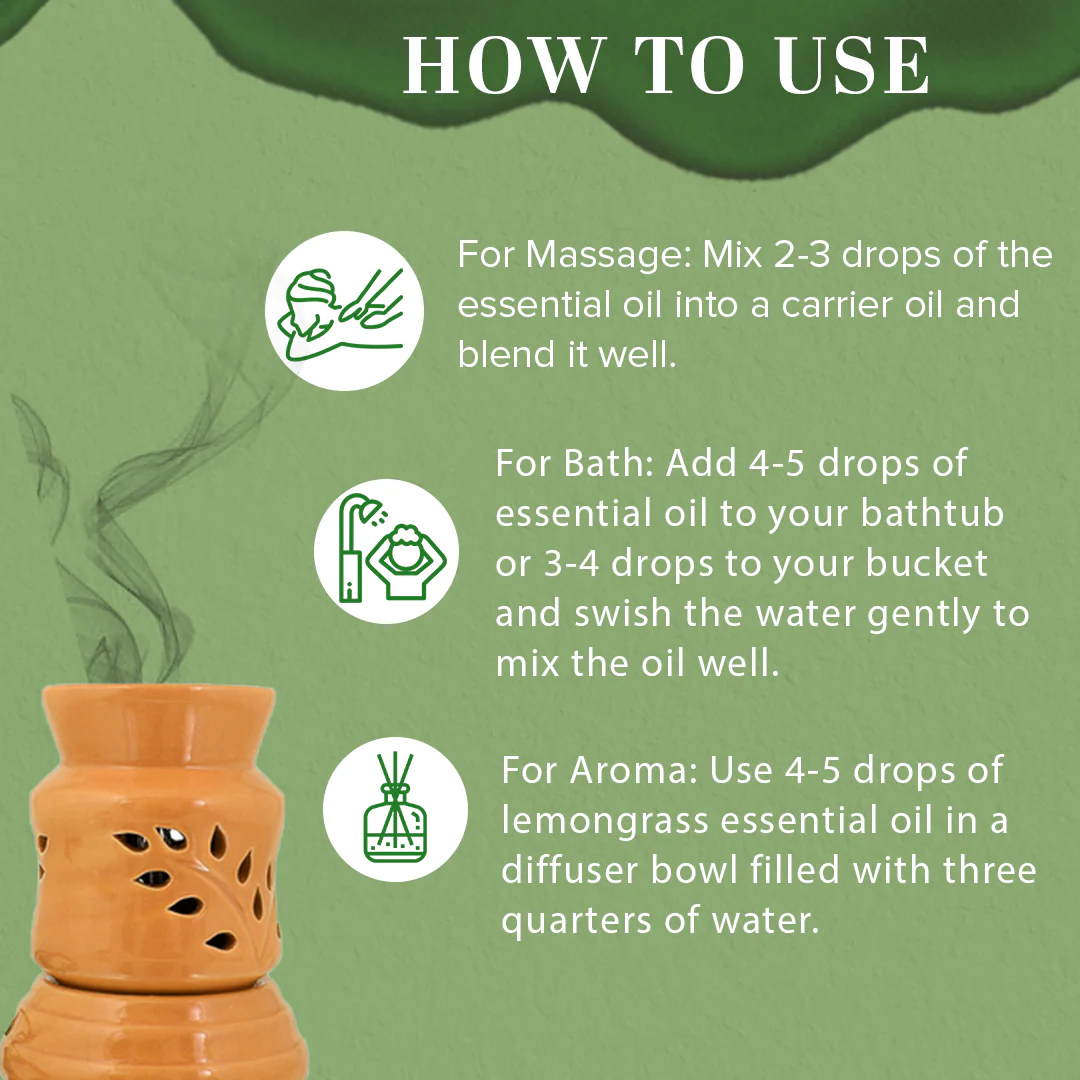 HOW TO USE

For Massage: Mix 2-3 drops of the essential oil into a carrier oil and blend it well.

For Bath: Add 4-5 drops of essential oil to your bathtub or 3-4 drops to your bucket and swish the water gently to mix the oil well.

For Aroma: Use 4-5 drops of lemongrass essential oil in a diffuser bowl filled with three quarters of water.