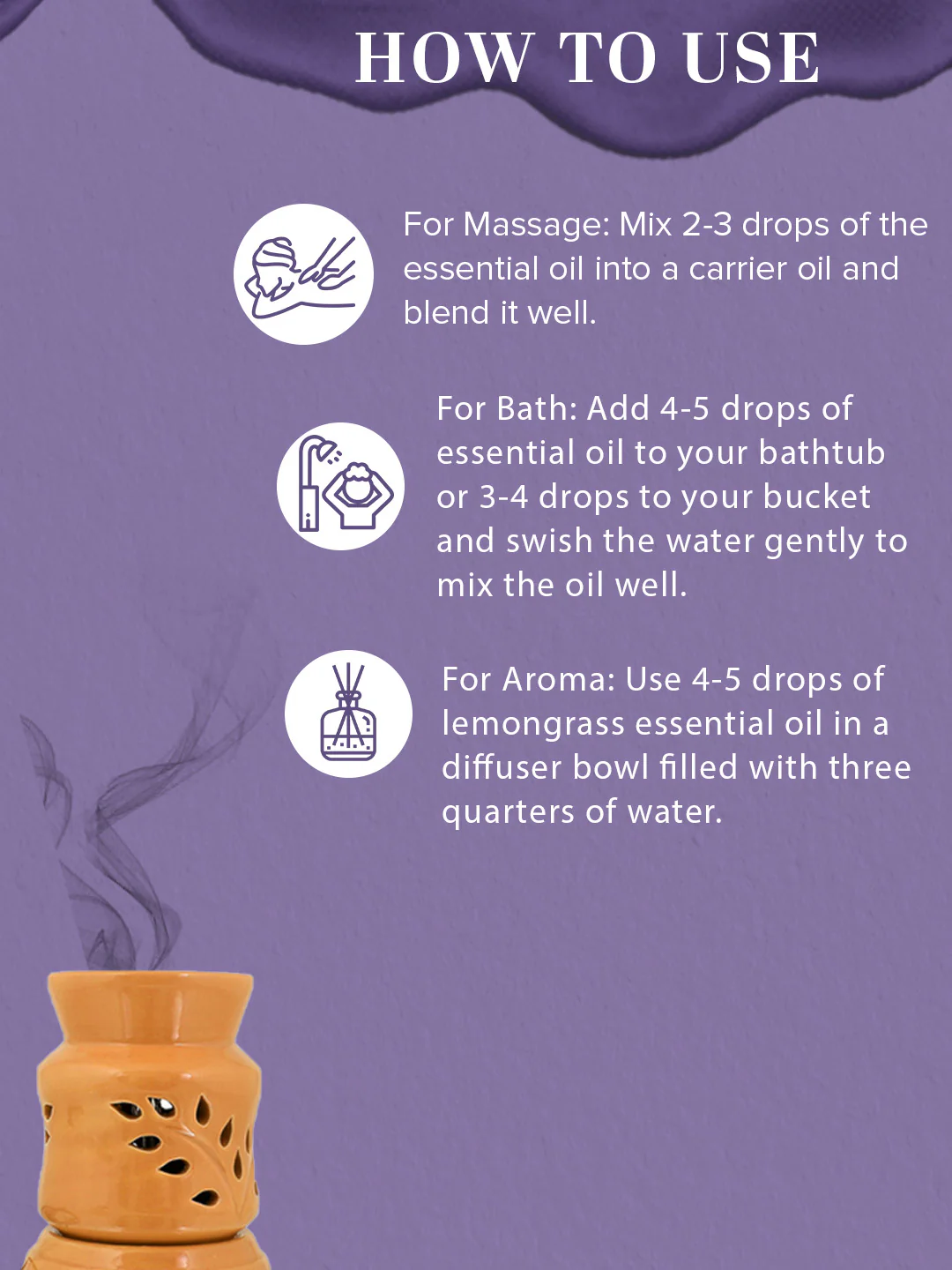 HOW TO USE

For Massage: Mix 2-3 drops of the essential oil into a carrier oil and blend it well.

For Bath: Add 4-5 drops of essential oil to your bathtub or 3-4 drops to your bucket and swish the water gently to mix the oil well.

For Aroma: Use 4-5 drops of lemongrass essential oil in a diffuser bowl filled with three quarters of water.