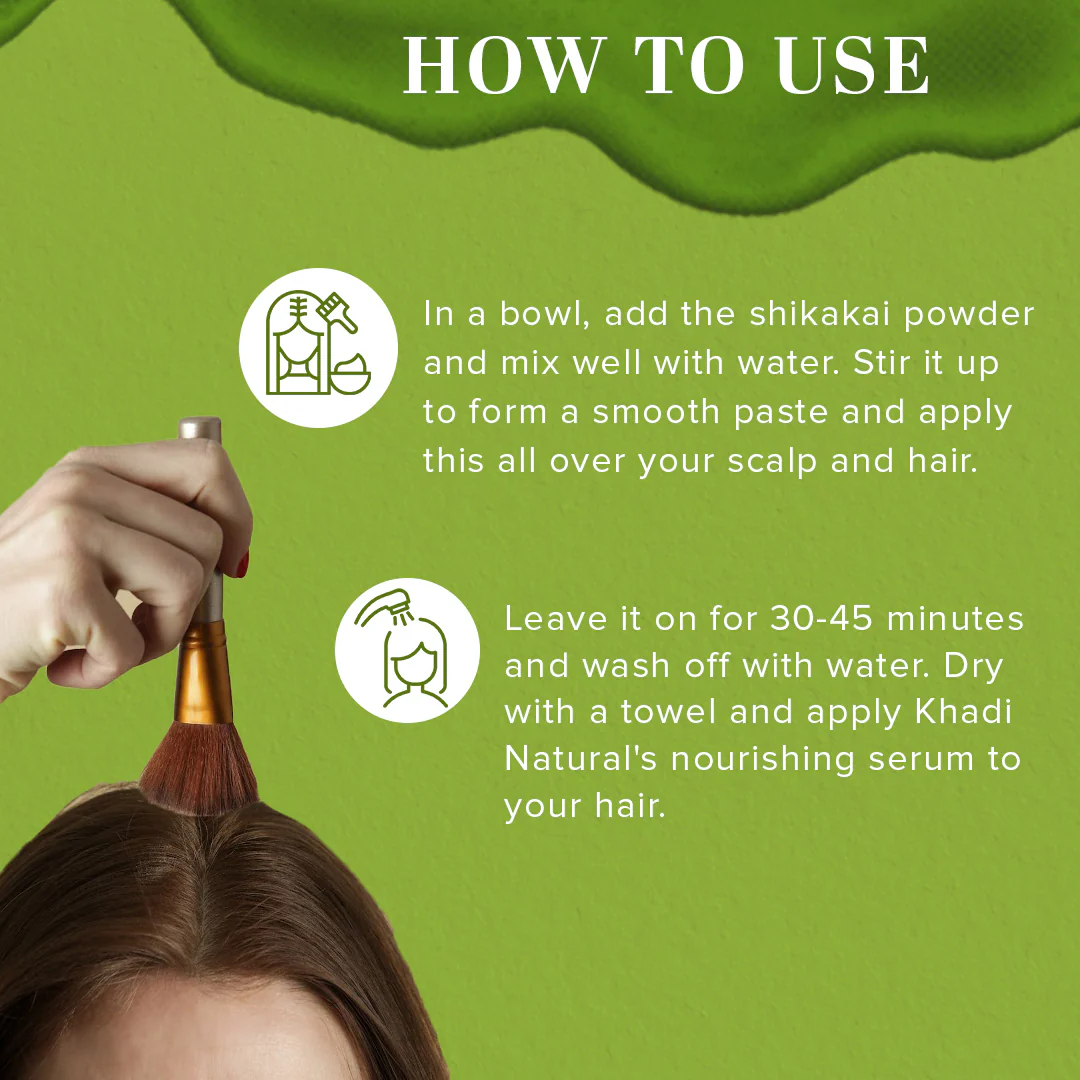 HOW TO USE

In a bowl, add the shikakai powder and mix well with water. Stir it up to form a smooth paste and apply this all over your scalp and hair.

Leave it on for 30-45 minutes and wash off with water. Dry with a towel and apply Khadi Natural's nourishing serum to your hair.