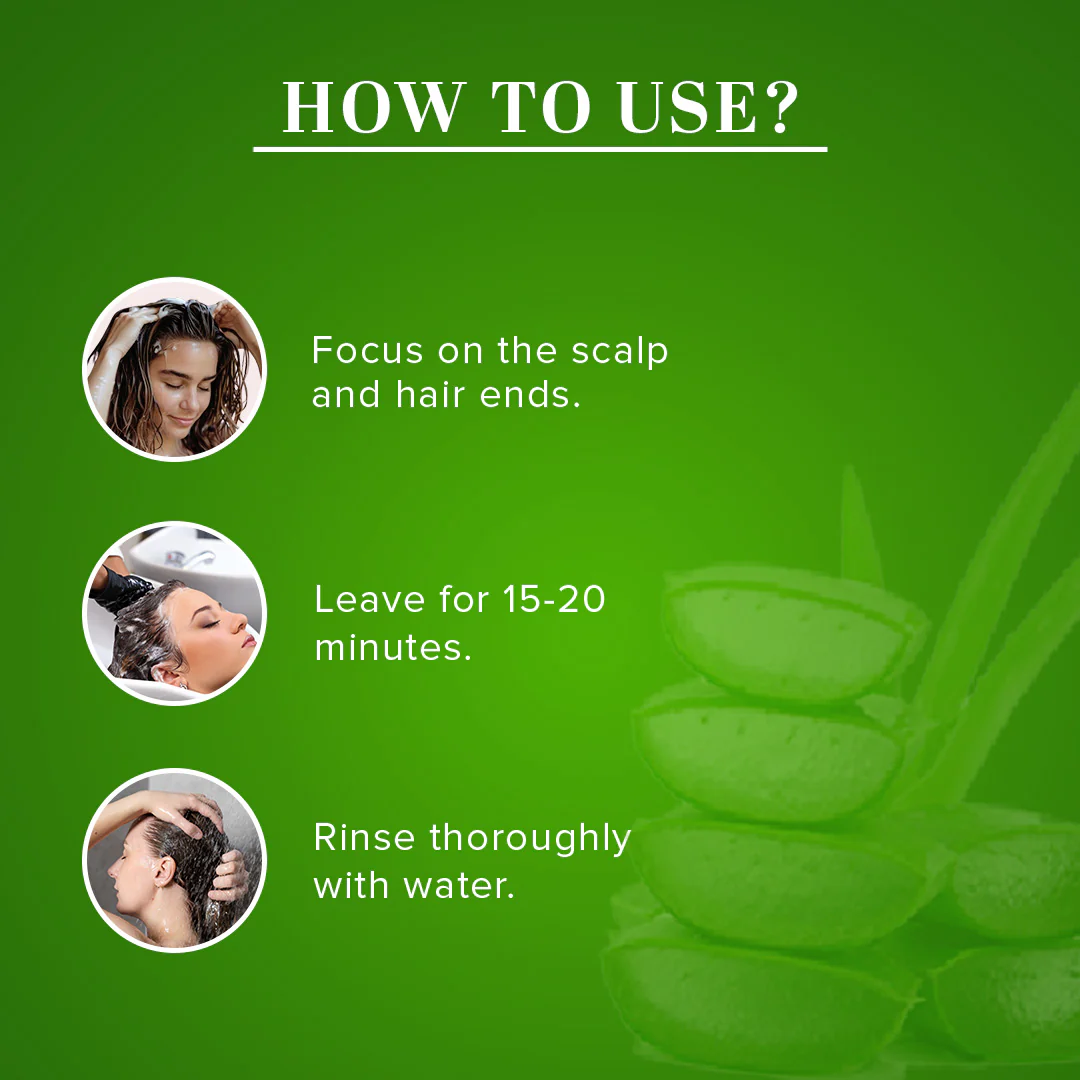 HOW TO USE?

Focus on the scalp and hair ends.

Leave for 15-20 minutes.

Rinse thoroughly with water.