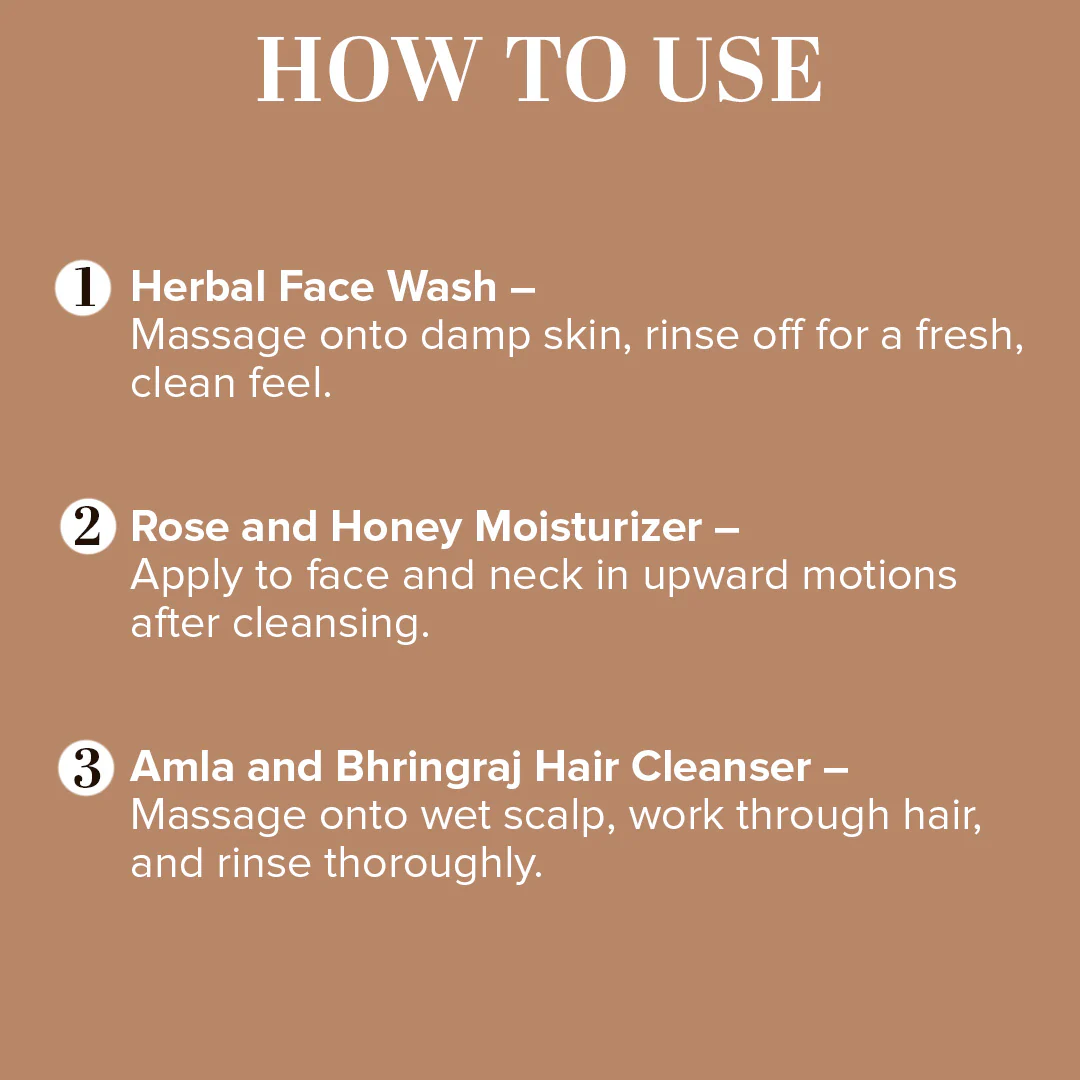 HOW TO USE

1 Herbal Face Wash –
Massage onto damp skin, rinse off for a fresh, clean feel.

2 Rose and Honey Moisturizer –
Apply to face and neck in upward motions after cleansing.

3 Amla and Bhringraj Hair Cleanser –
Massage onto wet scalp, work through hair, and rinse thoroughly.