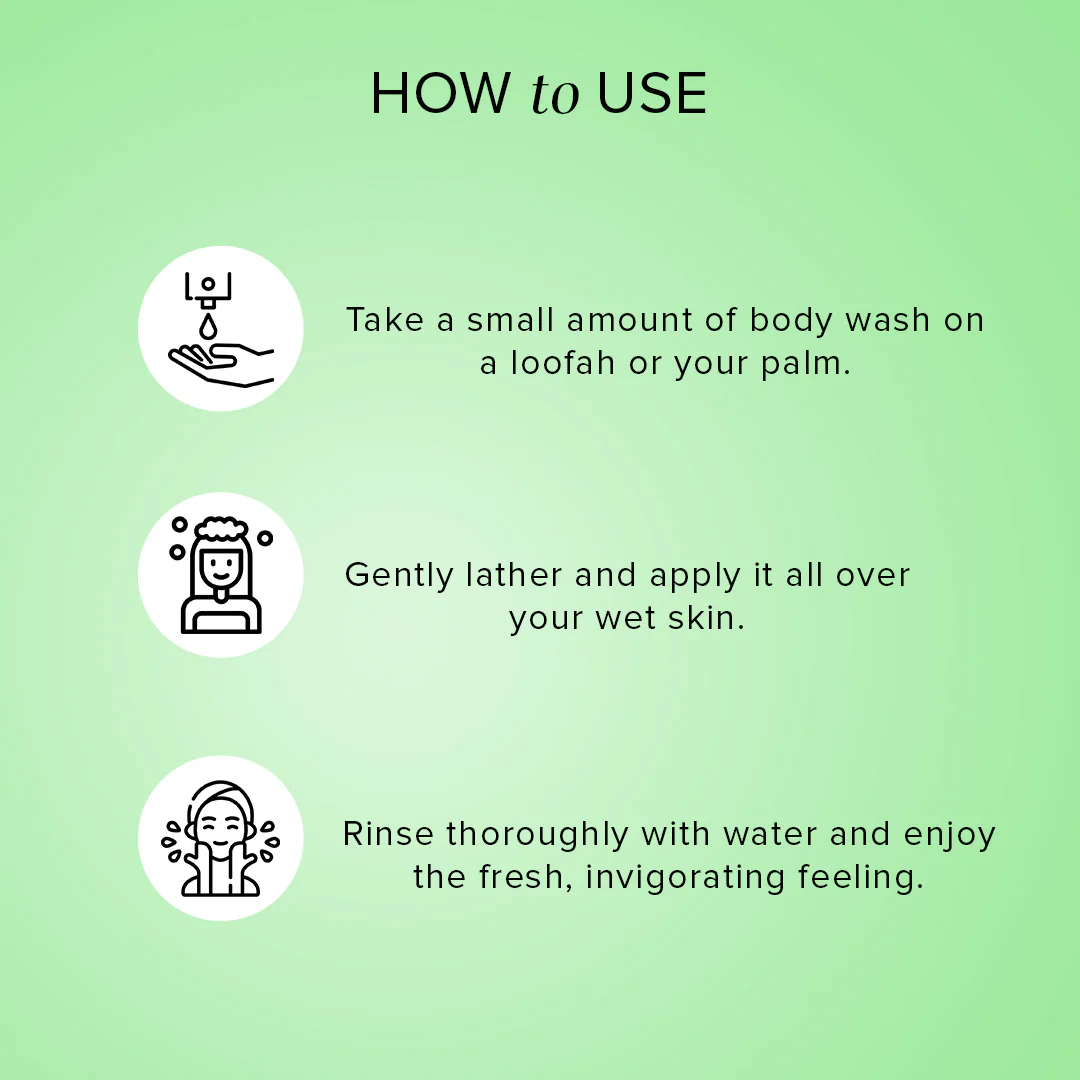 HOW to USE

Take a small amount of body wash on a loofah or your palm.

Gently lather and apply it all over your wet skin.

Rinse thoroughly with water and enjoy the fresh, invigorating feeling.