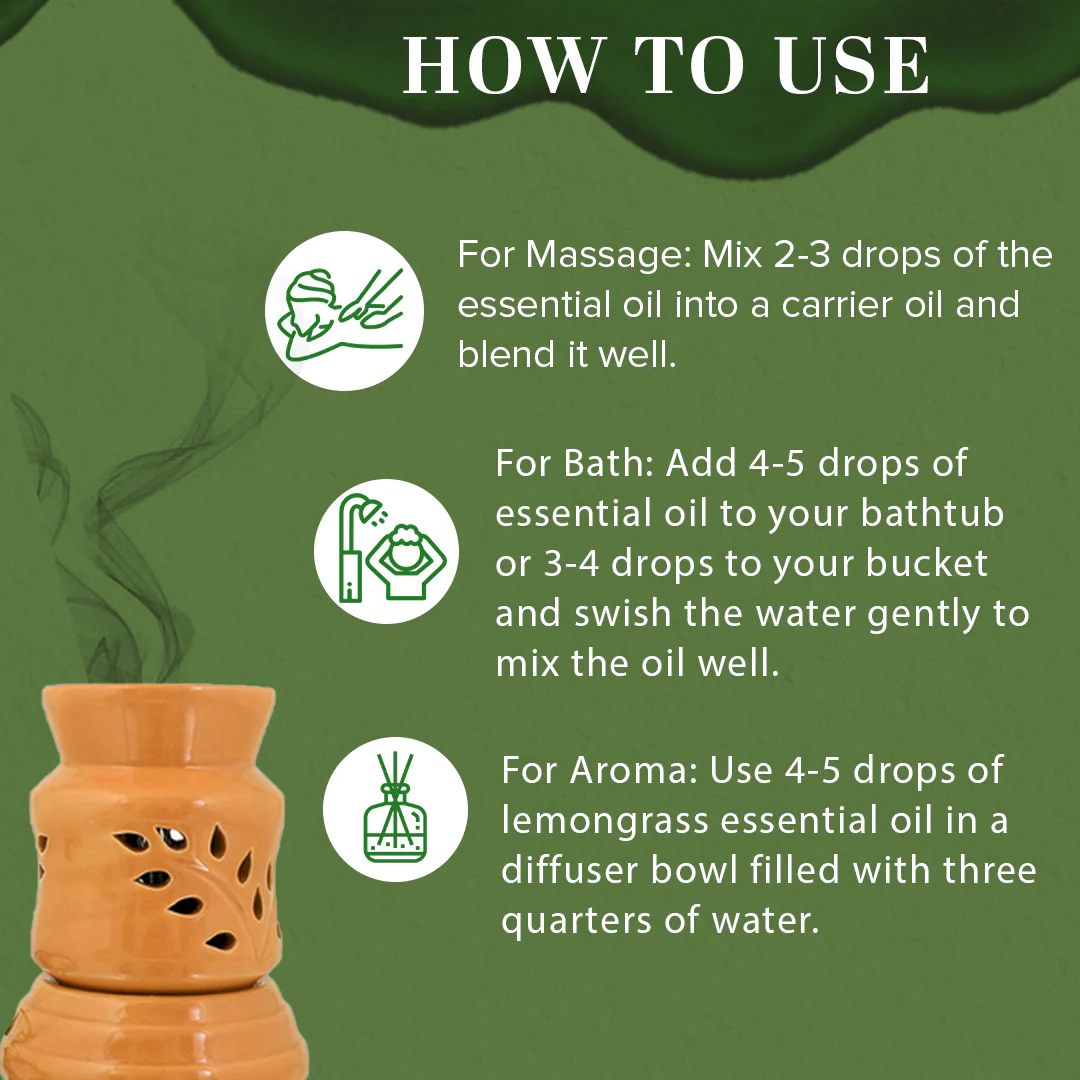 HOW TO USE

For Massage: Mix 2-3 drops of the essential oil into a carrier oil and blend it well.

For Bath: Add 4-5 drops of essential oil to your bathtub or 3-4 drops to your bucket and swish the water gently to mix the oil well.

For Aroma: Use 4-5 drops of lemongrass essential oil in a diffuser bowl filled with three quarters of water.