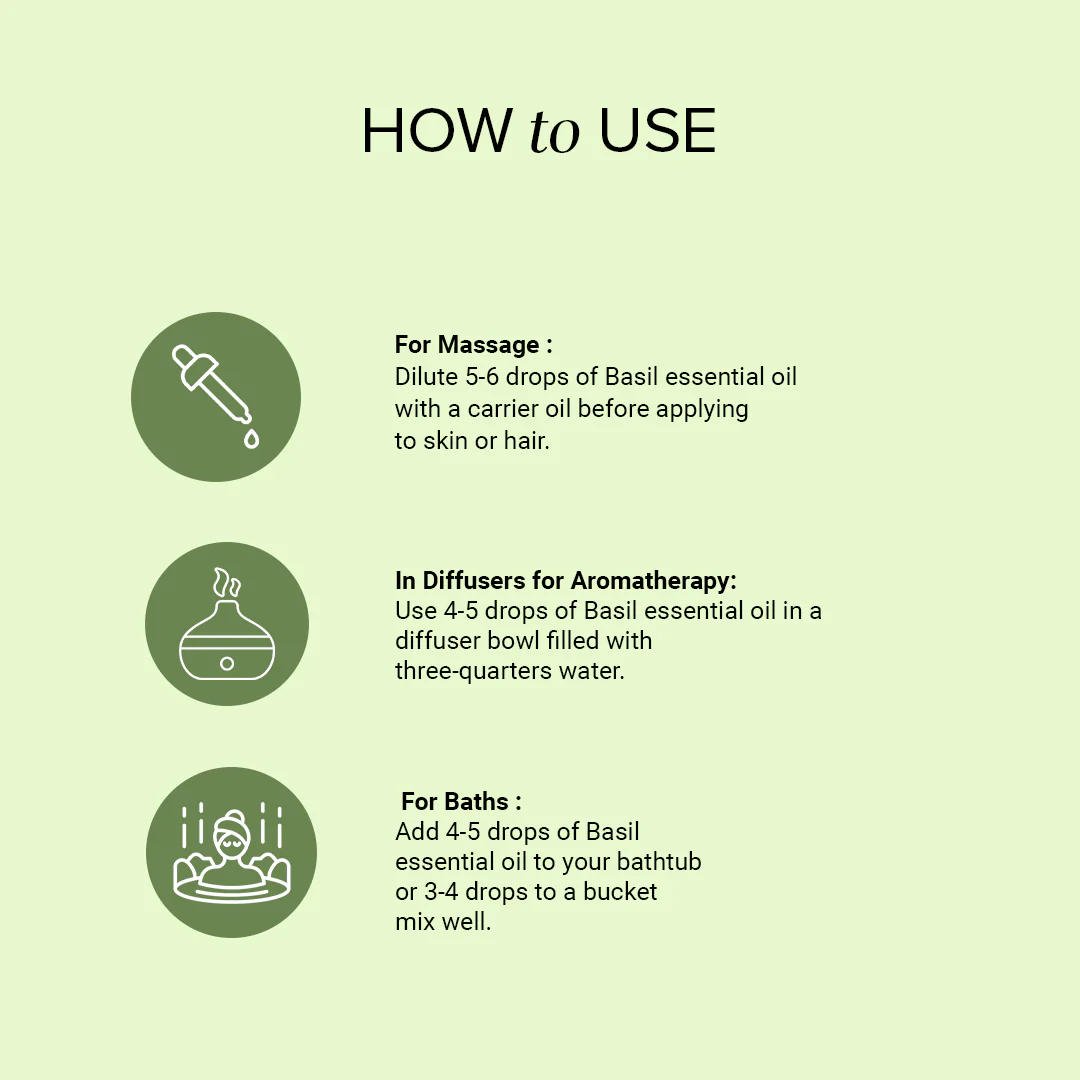 HOW to USE

For Massage :
Dilute 5-6 drops of Basil essential oil with a carrier oil before applying to skin or hair.

In Diffusers for Aromatherapy:
Use 4-5 drops of Basil essential oil in a diffuser bowl filled with three-quarters water.

For Baths :
Add 4-5 drops of Basil essential oil to your bathtub or 3-4 drops to a bucket mix well.